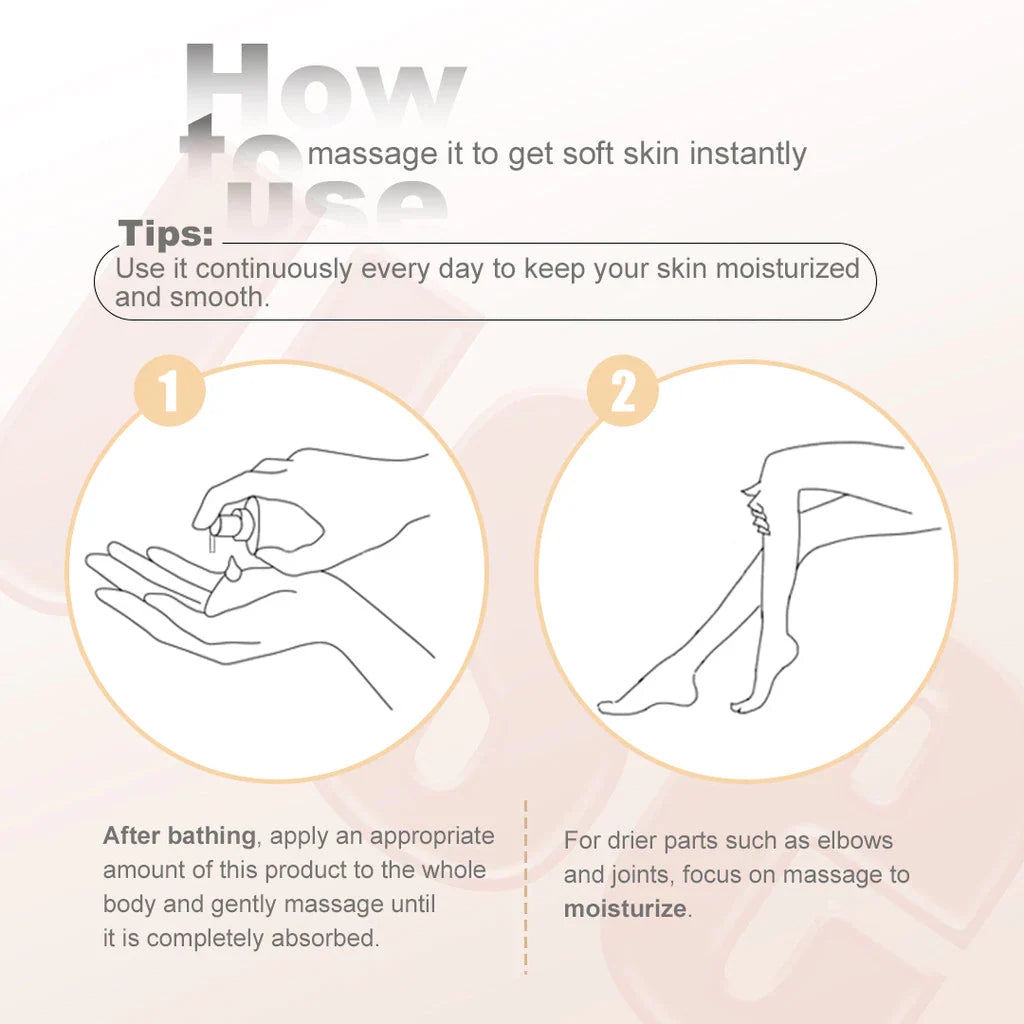 How to use

massage it to get soft skin instantly

Tips:
Use it continuously every day to keep your skin moisturized and smooth.

1

2

After bathing, apply an appropriate amount of this product to the whole body and gently massage until it is completely absorbed.

For drier parts such as elbows and joints, focus on massage to moisturize.